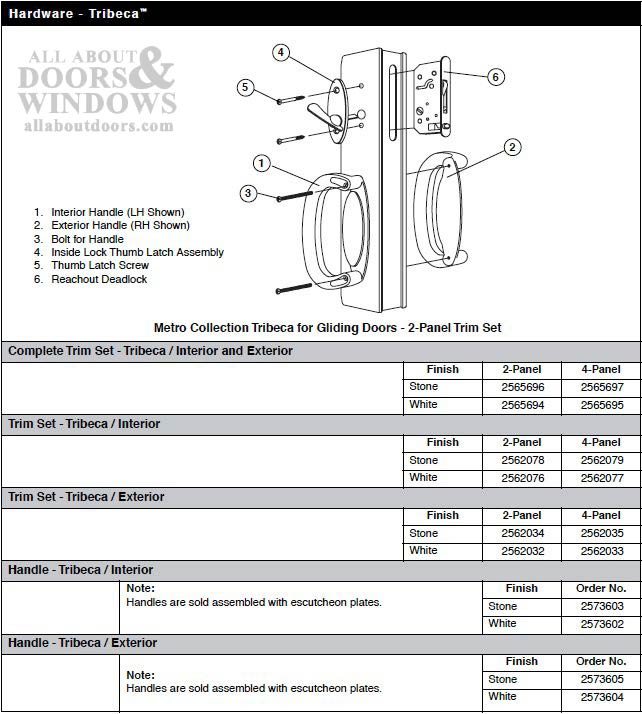 Hardware - Tribeca™

ALL ABOUT DOORS & WINDOWS
allaboutdoors.com

4
5
6
2
1
3

1. Interior Handle (LH Shown)
2. Exterior Handle (RH Shown)
3. Bolt for Handle
4. Inside Lock Thumb Latch Assembly
5. Thumb Latch Screw
6. Reachout Deadlock

Metro Collection Tribeca for Gliding Doors - 2-Panel Trim Set

Complete Trim Set - Tribeca / Interior and Exterior

| Finish | 2-Panel | 4-Panel |
|---|---|---|
| Stone | 2565696 | 2565697 |
| White | 2565694 | 2565695 |

Trim Set - Tribeca / Interior

| Finish | 2-Panel | 4-Panel |
|---|---|---|
| Stone | 2562078 | 2562079 |
| White | 2562076 | 2562077 |

Trim Set - Tribeca / Exterior

| Finish | 2-Panel | 4-Panel |
|---|---|---|
| Stone | 2562034 | 2562035 |
| White | 2562032 | 2562033 |

Handle - Tribeca / Interior

Note:
Handles are sold assembled with escutcheon plates.

| Finish | Order No. |
|---|---|
| Stone | 2573603 |
| White | 2573602 |

Handle - Tribeca / Exterior

Note:
Handles are sold assembled with escutcheon plates.

| Finish | Order No. |
|---|---|
| Stone | 2573605 |
| White | 2573604 |