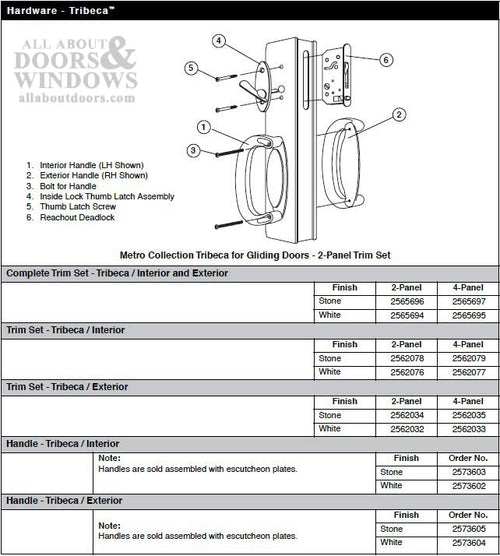 Hardware - Tribeca™

ALL ABOUT DOORS & WINDOWS
allaboutdoors.com

4
5
6
2
1
3

1. Interior Handle (LH Shown)
2. Exterior Handle (RH Shown)
3. Bolt for Handle
4. Inside Lock Thumb Latch Assembly
5. Thumb Latch Screw
6. Reachout Deadlock

Metro Collection Tribeca for Gliding Doors - 2-Panel Trim Set

Complete Trim Set - Tribeca / Interior and Exterior

| Finish | 2-Panel | 4-Panel |
|---|---|---|
| Stone | 2565696 | 2565697 |
| White | 2565694 | 2565695 |

Trim Set - Tribeca / Interior

| Finish | 2-Panel | 4-Panel |
|---|---|---|
| Stone | 2562078 | 2562079 |
| White | 2562076 | 2562077 |

Trim Set - Tribeca / Exterior

| Finish | 2-Panel | 4-Panel |
|---|---|---|
| Stone | 2562034 | 2562035 |
| White | 2562032 | 2562033 |

Handle - Tribeca / Interior

Note:
Handles are sold assembled with escutcheon plates.

| Finish | Order No. |
|---|---|
| Stone | 2573603 |
| White | 2573602 |

Handle - Tribeca / Exterior

Note:
Handles are sold assembled with escutcheon plates.

| Finish | Order No. |
|---|---|
| Stone | 2573605 |
| White | 2573604 |