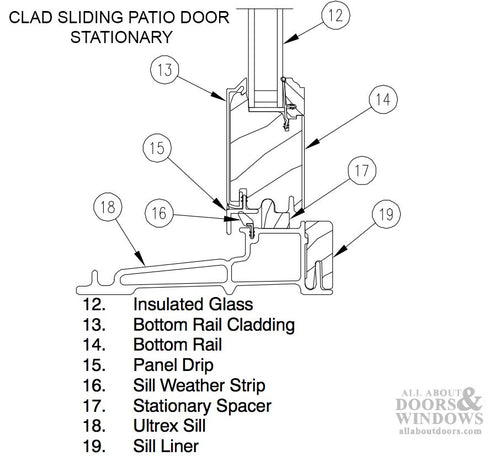 CLAD SLIDING PATIO DOOR
STATIONARY

12
13
14
15
17
18
16
19

12. Insulated Glass
13. Bottom Rail Cladding
14. Bottom Rail
15. Panel Drip
16. Sill Weather Strip
17. Stationary Spacer
18. Ultrex Sill
19. Sill Liner

ALL ABOUT DOORS & WINDOWS
allaboutdoors.com