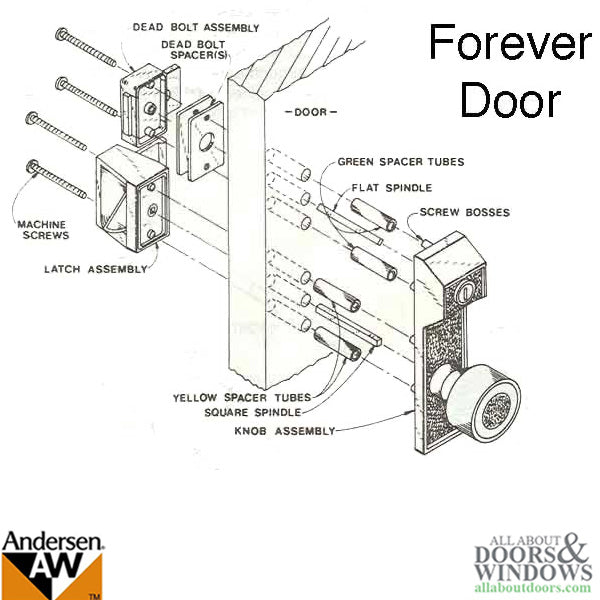 Forever Door

DEAD BOLT ASSEMBLY
DEAD BOLT SPACER(S)
-DOOR-
GREEN SPACER TUBES
FLAT SPINDLE
SCREW BOSSES
MACHINE SCREWS
LATCH ASSEMBLY
YELLOW SPACER TUBES
SQUARE SPINDLE
KNOB ASSEMBLY

Andersen AW TM

ALL ABOUT DOORS & WINDOWS
allaboutdoors.com