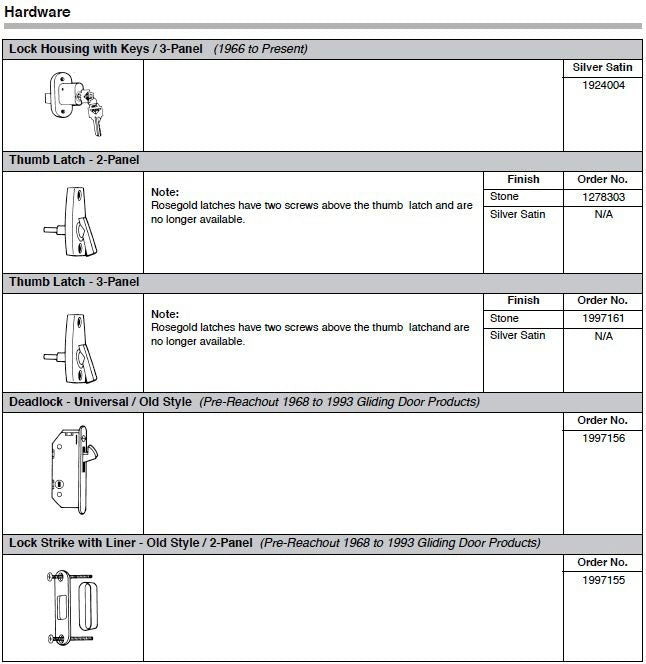 Hardware

Lock Housing with Keys / 3-Panel (1966 to Present)

| Silver Satin |
|---|
| 1924004 |

Thumb Latch - 2-Panel

Note:
Rosegold latches have two screws above the thumb latch and are no longer available.

| Finish | Order No. |
|---|---|
| Stone | 1278303 |
| Silver Satin | N/A |

Thumb Latch - 3-Panel

Note:
Rosegold latches have two screws above the thumb latchand are no longer available.

| Finish | Order No. |
|---|---|
| Stone | 1997161 |
| Silver Satin | N/A |

Deadlock - Universal / Old Style (Pre-Reachout 1968 to 1993 Gliding Door Products)

| Order No. |
|---|
| 1997156 |

Lock Strike with Liner - Old Style / 2-Panel (Pre-Reachout 1968 to 1993 Gliding Door Products)

| Order No. |
|---|
| 1997155 |