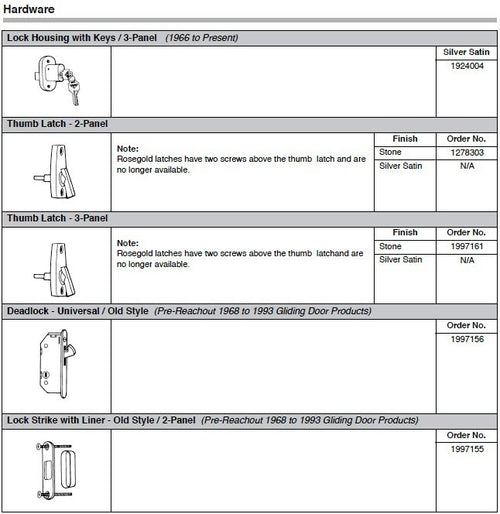 Hardware

Lock Housing with Keys / 3-Panel (1966 to Present)

| Silver Satin |
|---|
| 1924004 |

Thumb Latch - 2-Panel

Note:
Rosegold latches have two screws above the thumb latch and are no longer available.

| Finish | Order No. |
|---|---|
| Stone | 1278303 |
| Silver Satin | N/A |

Thumb Latch - 3-Panel

Note:
Rosegold latches have two screws above the thumb latchand are no longer available.

| Finish | Order No. |
|---|---|
| Stone | 1997161 |
| Silver Satin | N/A |

Deadlock - Universal / Old Style (Pre-Reachout 1968 to 1993 Gliding Door Products)

| Order No. |
|---|
| 1997156 |

Lock Strike with Liner - Old Style / 2-Panel (Pre-Reachout 1968 to 1993 Gliding Door Products)

| Order No. |
|---|
| 1997155 |