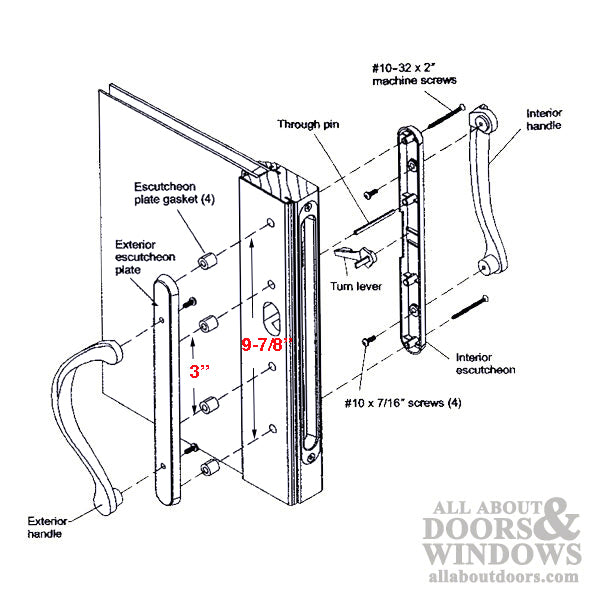 #10-32 x 2" machine screws

Interior handle

Through pin

Escutcheon plate gasket (4)

Exterior escutcheon plate

Turn lever

9-7/8"

3"

Interior escutcheon

#10 x 7/16" screws (4)

Exterior handle

ALL ABOUT DOORS & WINDOWS
allaboutdoors.com