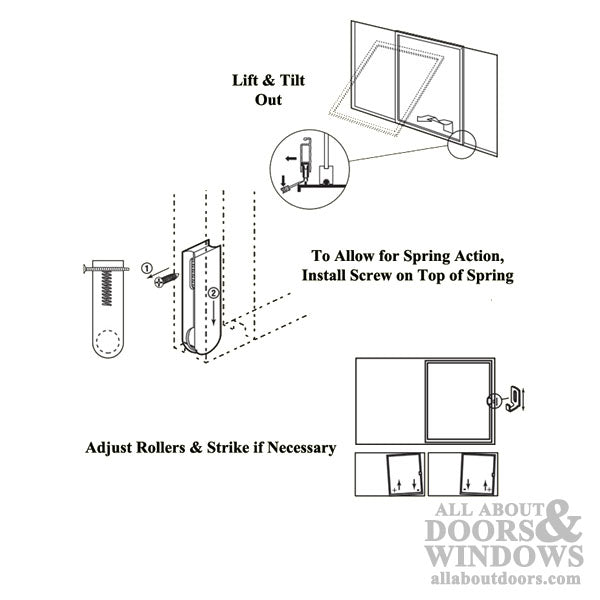 Lift & Tilt Out

①

②

To Allow for Spring Action, Install Screw on Top of Spring

Adjust Rollers & Strike if Necessary

ALL ABOUT DOORS & WINDOWS
allaboutdoors.com