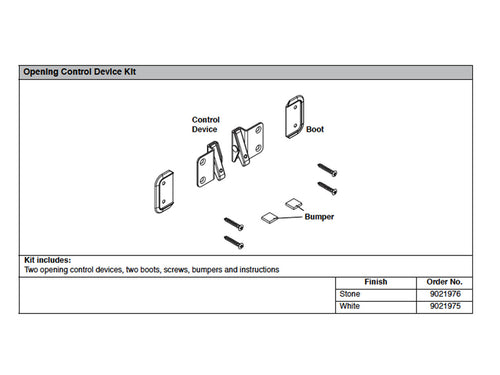 Opening Control Device Kit

Control Device

Boot

Bumper

Kit includes:
Two opening control devices, two boots, screws, bumpers and instructions

| Finish | Order No. |
|---|---|
| Stone | 9021976 |
| White | 9021975 |