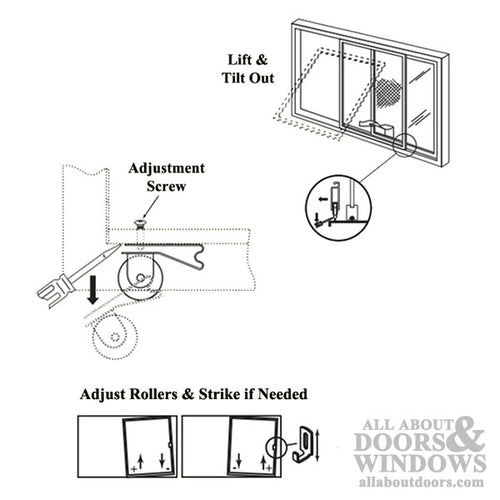 Lift & Tilt Out

Adjustment Screw

Adjust Rollers & Strike if Needed

+ -

- +

ALL ABOUT DOORS & WINDOWS
allaboutdoors.com