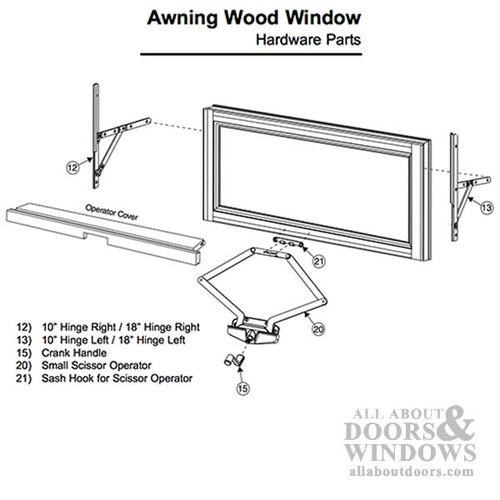 Awning Wood Window
Hardware Parts

12

Operator Cover

13

21

20

15

12) 10" Hinge Right / 18" Hinge Right
13) 10" Hinge Left / 18" Hinge Left
15) Crank Handle
20) Small Scissor Operator
21) Sash Hook for Scissor Operator

ALL ABOUT DOORS & WINDOWS
allaboutdoors.com