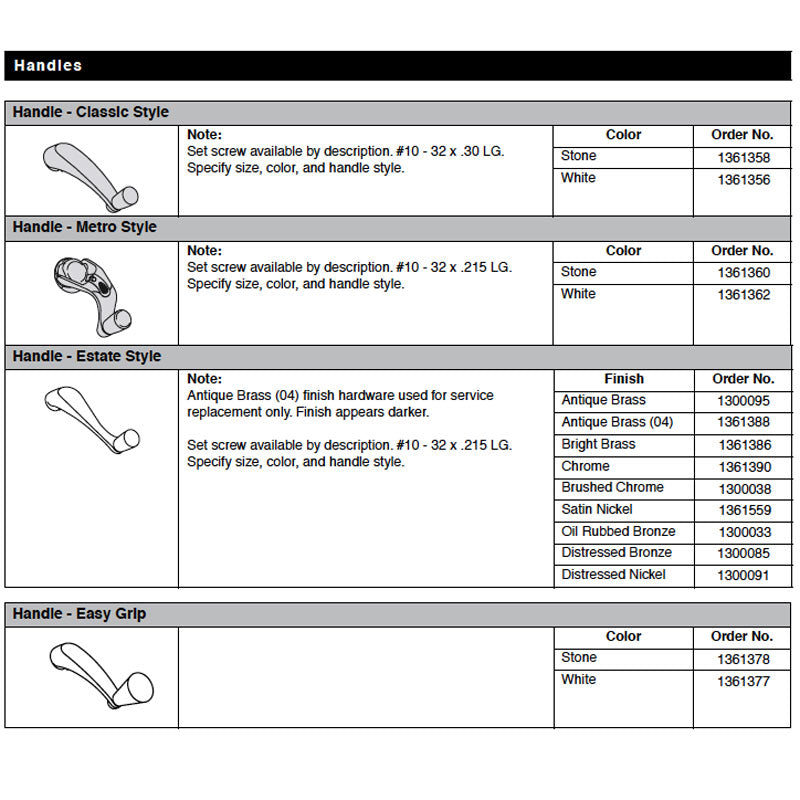 Handles

Handle - Classic Style

Note:
Set screw available by description. #10 - 32 x .30 LG.
Specify size, color, and handle style.

| Color | Order No. |
|---|---|
| Stone | 1361358 |
| White | 1361356 |

Handle - Metro Style

Note:
Set screw available by description. #10 - 32 x .215 LG.
Specify size, color, and handle style.

| Color | Order No. |
|---|---|
| Stone | 1361360 |
| White | 1361362 |

Handle - Estate Style

Note:
Antique Brass (04) finish hardware used for service replacement only. Finish appears darker.

Set screw available by description. #10 - 32 x .215 LG.
Specify size, color, and handle style.

| Finish | Order No. |
|---|---|
| Antique Brass | 1300095 |
| Antique Brass (04) | 1361388 |
| Bright Brass | 1361386 |
| Chrome | 1361390 |
| Brushed Chrome | 1300038 |
| Satin Nickel | 1361559 |
| Oil Rubbed Bronze | 1300033 |
| Distressed Bronze | 1300085 |
| Distressed Nickel | 1300091 |

Handle - Easy Grip

| Color | Order No. |
|---|---|
| Stone | 1361378 |
| White | 1361377 |