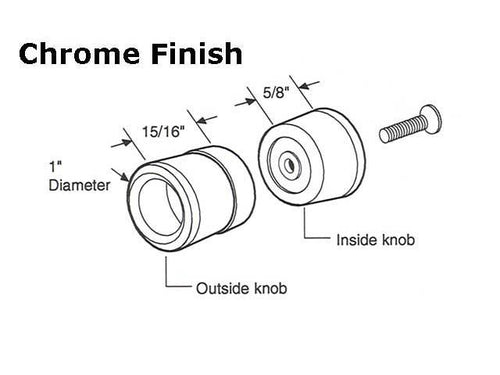 Chrome Finish

5/8"

15/16"

1"
Diameter

Inside knob

Outside knob