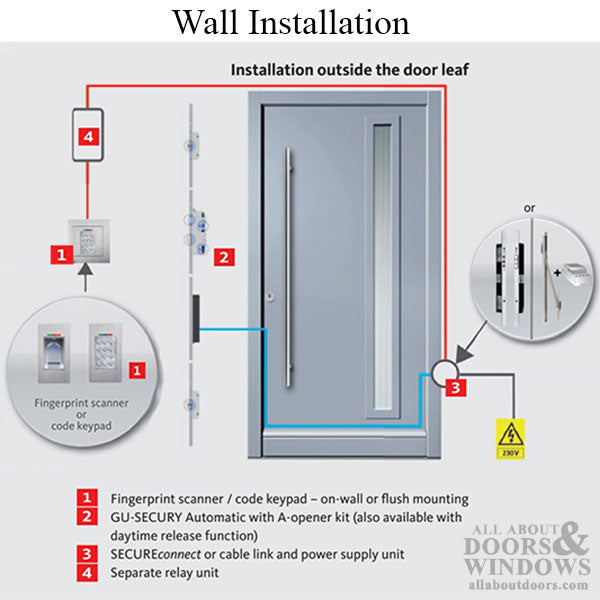 Wall Installation

Installation outside the door leaf

4

1

2

or

1

Fingerprint scanner or code keypad

3

230V

1 Fingerprint scanner / code keypad – on-wall or flush mounting
2 GU-SECURY Automatic with A-opener kit (also available with daytime release function)
3 SECUREconnect or cable link and power supply unit
4 Separate relay unit

ALL ABOUT DOORS & WINDOWS
allaboutdoors.com