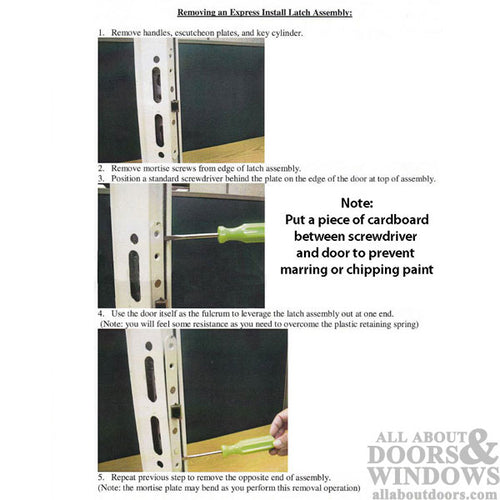 Removing an Express Install Latch Assembly:

1. Remove handles, escutcheon plates, and key cylinder.

2. Remove mortise screws from edge of latch assembly.
3. Position a standard screwdriver behind the plate on the edge of the door at top of assembly.

Note:
Put a piece of cardboard between screwdriver and door to prevent marring or chipping paint

4. Use the door itself as the fulcrum to leverage the latch assembly out at one end.
(Note: you will feel some resistance as you need to overcome the plastic retaining spring)

5. Repeat previous step to remove the opposite end of assembly.
(Note: the mortise plate may bend as you perform this removal operation)

ALL ABOUT DOORS & WINDOWS
allaboutdoors.com