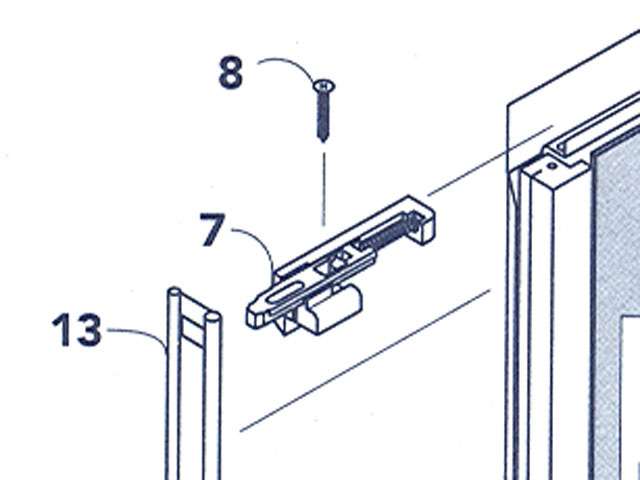 8

7

13