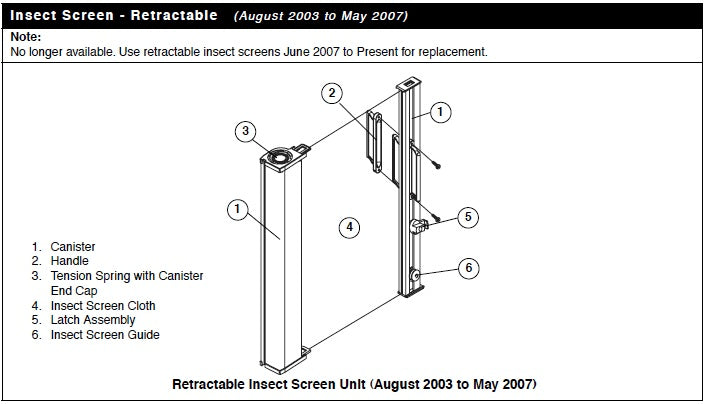 Insect Screen - Retractable (August 2003 to May 2007)

Note:
No longer available. Use retractable insect screens June 2007 to Present for replacement.

2
1
3
1
4
5
6

1. Canister
2. Handle
3. Tension Spring with Canister End Cap
4. Insect Screen Cloth
5. Latch Assembly
6. Insect Screen Guide

Retractable Insect Screen Unit (August 2003 to May 2007)