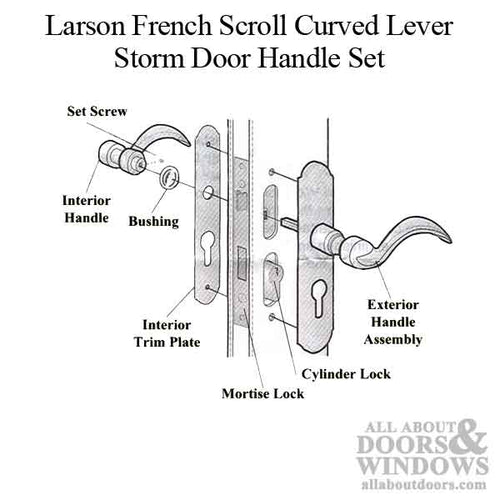 Larson French Scroll Curved Lever Storm Door Handle Set

Set Screw

Interior Handle

Bushing

Interior Trim Plate

Mortise Lock

Cylinder Lock

Exterior Handle Assembly

ALL ABOUT DOORS & WINDOWS
allaboutdoors.com