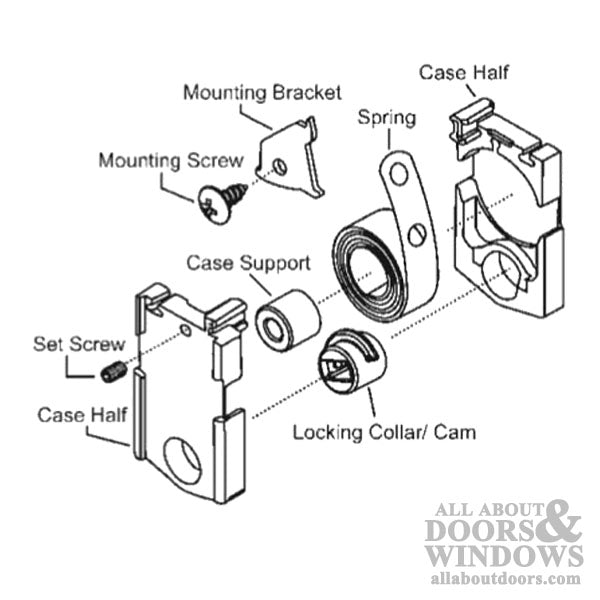 Case Half

Mounting Bracket

Spring

Mounting Screw

Case Support

Set Screw

Case Half

Locking Collar/ Cam

ALL ABOUT DOORS & WINDOWS
allaboutdoors.com