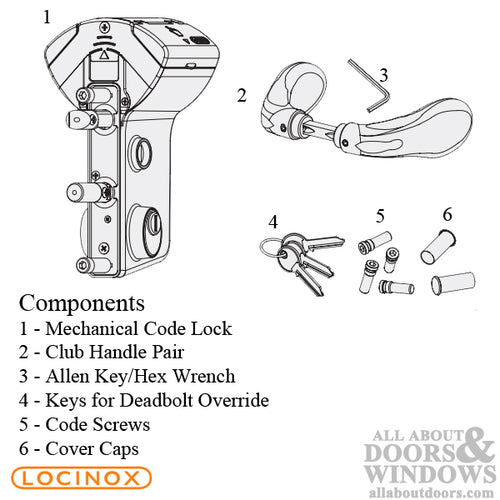 1

2

3

4

5

6

Components
1 - Mechanical Code Lock
2 - Club Handle Pair
3 - Allen Key/Hex Wrench
4 - Keys for Deadbolt Override
5 - Code Screws
6 - Cover Caps

LOCINOX

ALL ABOUT DOORS & WINDOWS
allaboutdoors.com