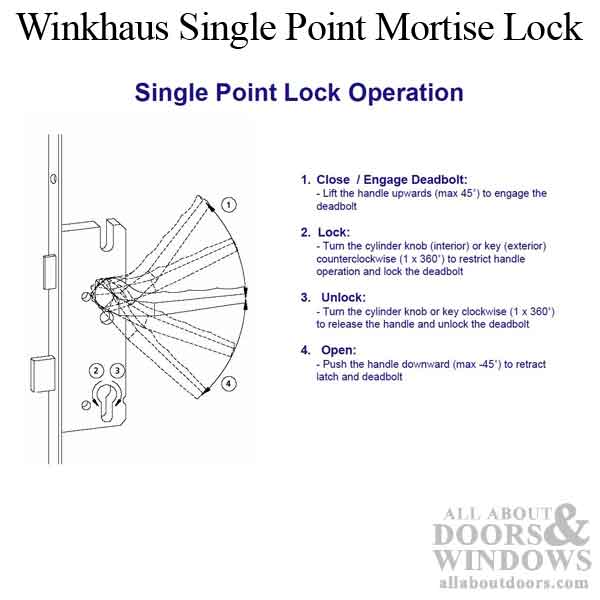 Winkhaus Single Point Mortise Lock

Single Point Lock Operation

1
2 3
4

1. Close / Engage Deadbolt:
- Lift the handle upwards (max 45°) to engage the deadbolt

2. Lock:
- Turn the cylinder knob (interior) or key (exterior) counterclockwise (1 x 360°) to restrict handle operation and lock the deadbolt

3. Unlock:
- Turn the cylinder knob or key clockwise (1 x 360°) to release the handle and unlock the deadbolt

4. Open:
- Push the handle downward (max -45°) to retract latch and deadbolt

ALL ABOUT DOORS & WINDOWS
allaboutdoors.com