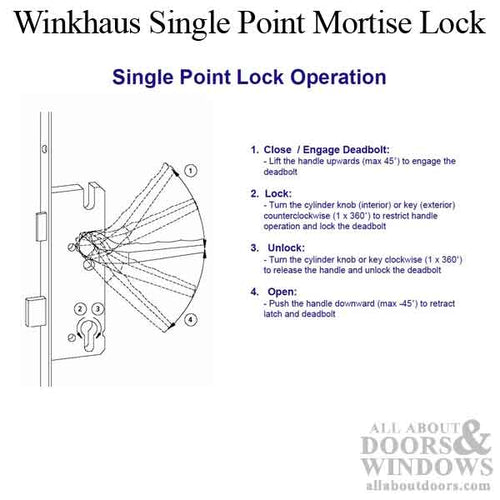 Winkhaus Single Point Mortise Lock

Single Point Lock Operation

1
2 3
4

1. Close / Engage Deadbolt:
- Lift the handle upwards (max 45°) to engage the deadbolt

2. Lock:
- Turn the cylinder knob (interior) or key (exterior) counterclockwise (1 x 360°) to restrict handle operation and lock the deadbolt

3. Unlock:
- Turn the cylinder knob or key clockwise (1 x 360°) to release the handle and unlock the deadbolt

4. Open:
- Push the handle downward (max -45°) to retract latch and deadbolt

ALL ABOUT DOORS & WINDOWS
allaboutdoors.com