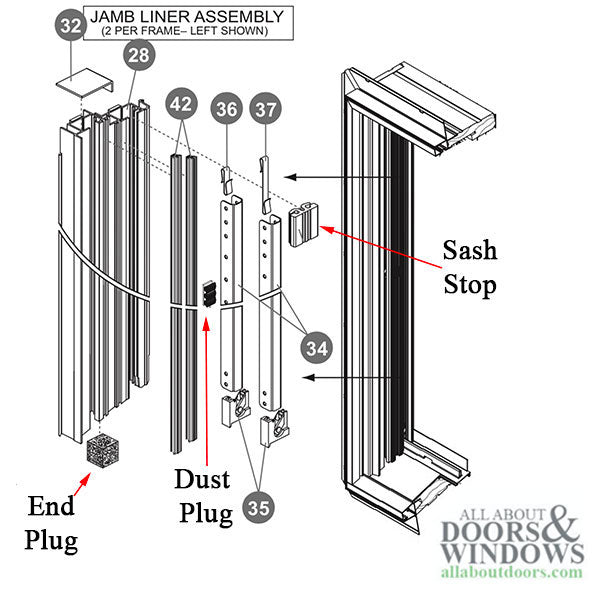 JAMB LINER ASSEMBLY
(2 PER FRAME– LEFT SHOWN)

32

28

42

36

37

Sash Stop

34

Dust Plug

35

End Plug

ALL ABOUT DOORS & WINDOWS
allaboutdoors.com