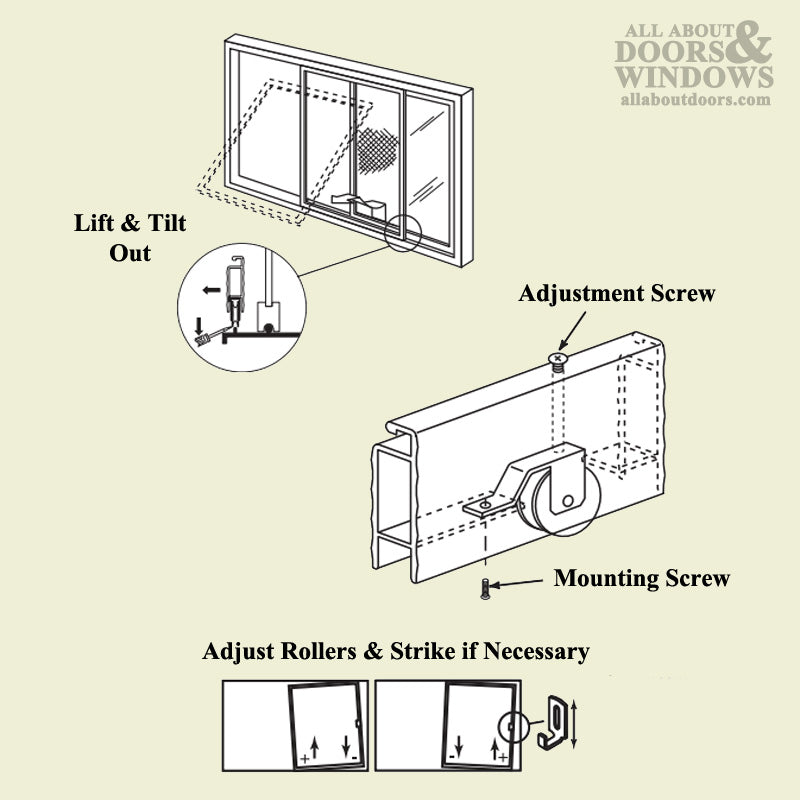 ALL ABOUT DOORS & WINDOWS
allaboutdoors.com

Lift & Tilt Out

Adjustment Screw

Mounting Screw

Adjust Rollers & Strike if Necessary

+ -

- +