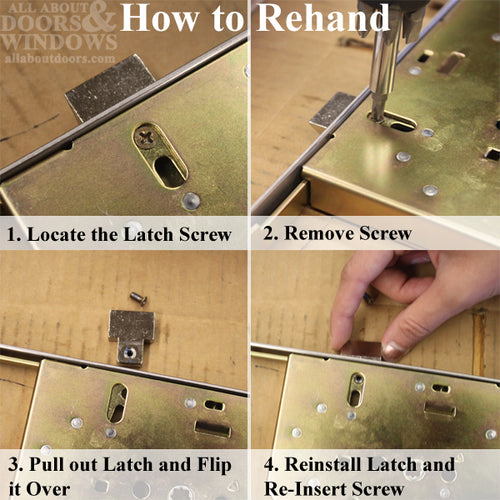 ALL ABOUT DOORS & WINDOWS
allaboutdoors.com

How to Rehand

1. Locate the Latch Screw

2. Remove Screw

3. Pull out Latch and Flip it Over

4. Reinstall Latch and Re-Insert Screw