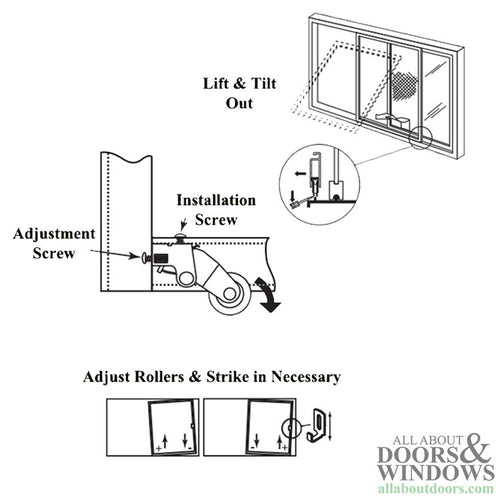 Lift & Tilt Out

Installation Screw

Adjustment Screw

Adjust Rollers & Strike in Necessary

+ - - +

ALL ABOUT DOORS & WINDOWS
allaboutdoors.com