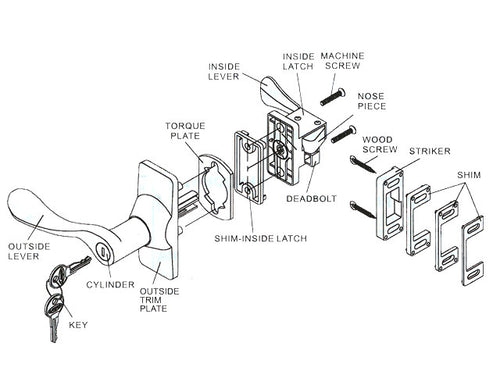 INSIDE LEVER

INSIDE LATCH

MACHINE SCREW

NOSE PIECE

TORQUE PLATE

WOOD SCREW

STRIKER

SHIM

DEADBOLT

SHIM-INSIDE LATCH

OUTSIDE LEVER

CYLINDER

OUTSIDE TRIM PLATE

KEY