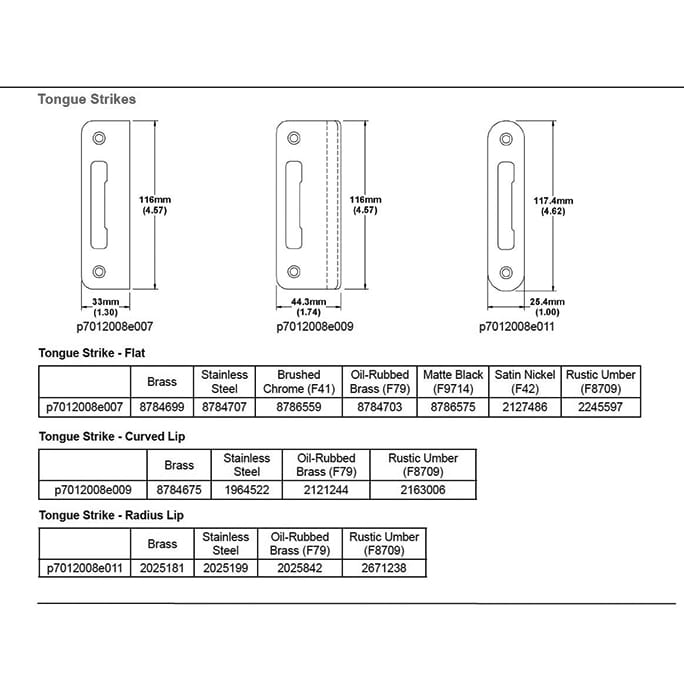 Tongue Strikes

116mm
(4.57)

33mm
(1.30)

p7012008e007

116mm
(4.57)

44.3mm
(1.74)

p7012008e009

117.4mm
(4.62)

25.4mm
(1.00)

p7012008e011

Tongue Strike - Flat

| | Brass | Stainless Steel | Brushed Chrome (F41) | Oil-Rubbed Brass (F79) | Matte Black (F9714) | Satin Nickel (F42) | Rustic Umber (F8709) |
|---|---|---|---|---|---|---|---|
| p7012008e007 | 8784699 | 8784707 | 8786559 | 8784703 | 8786575 | 2127486 | 2245597 |

Tongue Strike - Curved Lip

| | Brass | Stainless Steel | Oil-Rubbed Brass (F79) | Rustic Umber (F8709) |
|---|---|---|---|---|
| p7012008e009 | 8784675 | 1964522 | 2121244 | 2163006 |

Tongue Strike - Radius Lip

| | Brass | Stainless Steel | Oil-Rubbed Brass (F79) | Rustic Umber (F8709) |
|---|---|---|---|---|
| p7012008e011 | 2025181 | 2025199 | 2025842 | 2671238 |