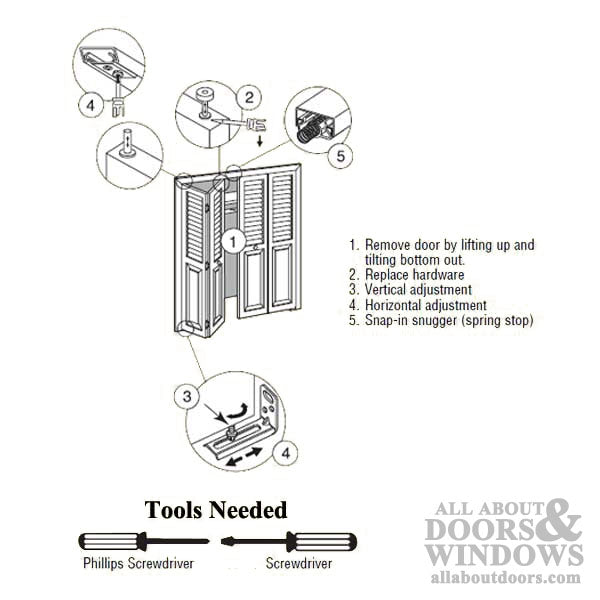 4

2

5

1

1. Remove door by lifting up and tilting bottom out.
2. Replace hardware
3. Vertical adjustment
4. Horizontal adjustment
5. Snap-in snugger (spring stop)

3

4

Tools Needed

Phillips Screwdriver

Screwdriver

ALL ABOUT DOORS & WINDOWS
allaboutdoors.com