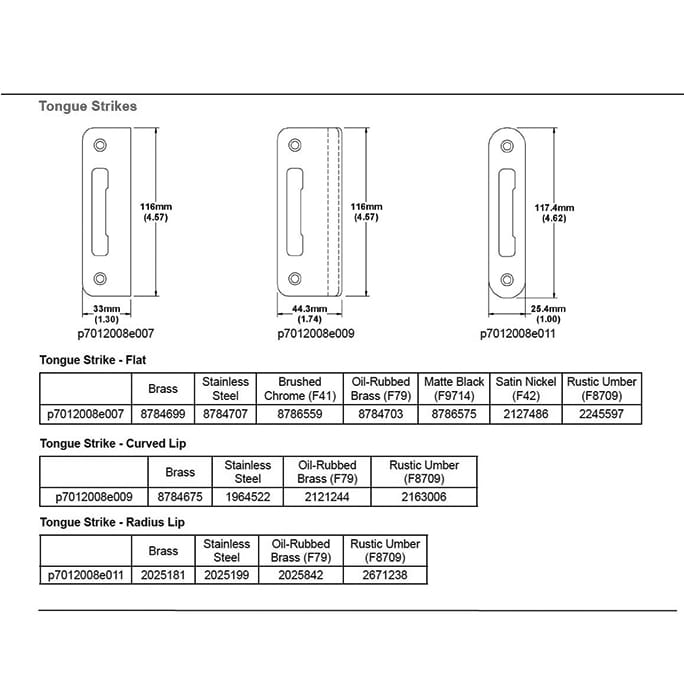 Tongue Strikes

116mm
(4.57)

33mm
(1.30)

p7012008e007

116mm
(4.57)

44.3mm
(1.74)

p7012008e009

117.4mm
(4.62)

25.4mm
(1.00)

p7012008e011

Tongue Strike - Flat

| | Brass | Stainless Steel | Brushed Chrome (F41) | Oil-Rubbed Brass (F79) | Matte Black (F9714) | Satin Nickel (F42) | Rustic Umber (F8709) |
|---|---|---|---|---|---|---|---|
| p7012008e007 | 8784699 | 8784707 | 8786559 | 8784703 | 8786575 | 2127486 | 2245597 |

Tongue Strike - Curved Lip

| | Brass | Stainless Steel | Oil-Rubbed Brass (F79) | Rustic Umber (F8709) |
|---|---|---|---|---|
| p7012008e009 | 8784675 | 1964522 | 2121244 | 2163006 |

Tongue Strike - Radius Lip

| | Brass | Stainless Steel | Oil-Rubbed Brass (F79) | Rustic Umber (F8709) |
|---|---|---|---|---|
| p7012008e011 | 2025181 | 2025199 | 2025842 | 2671238 |