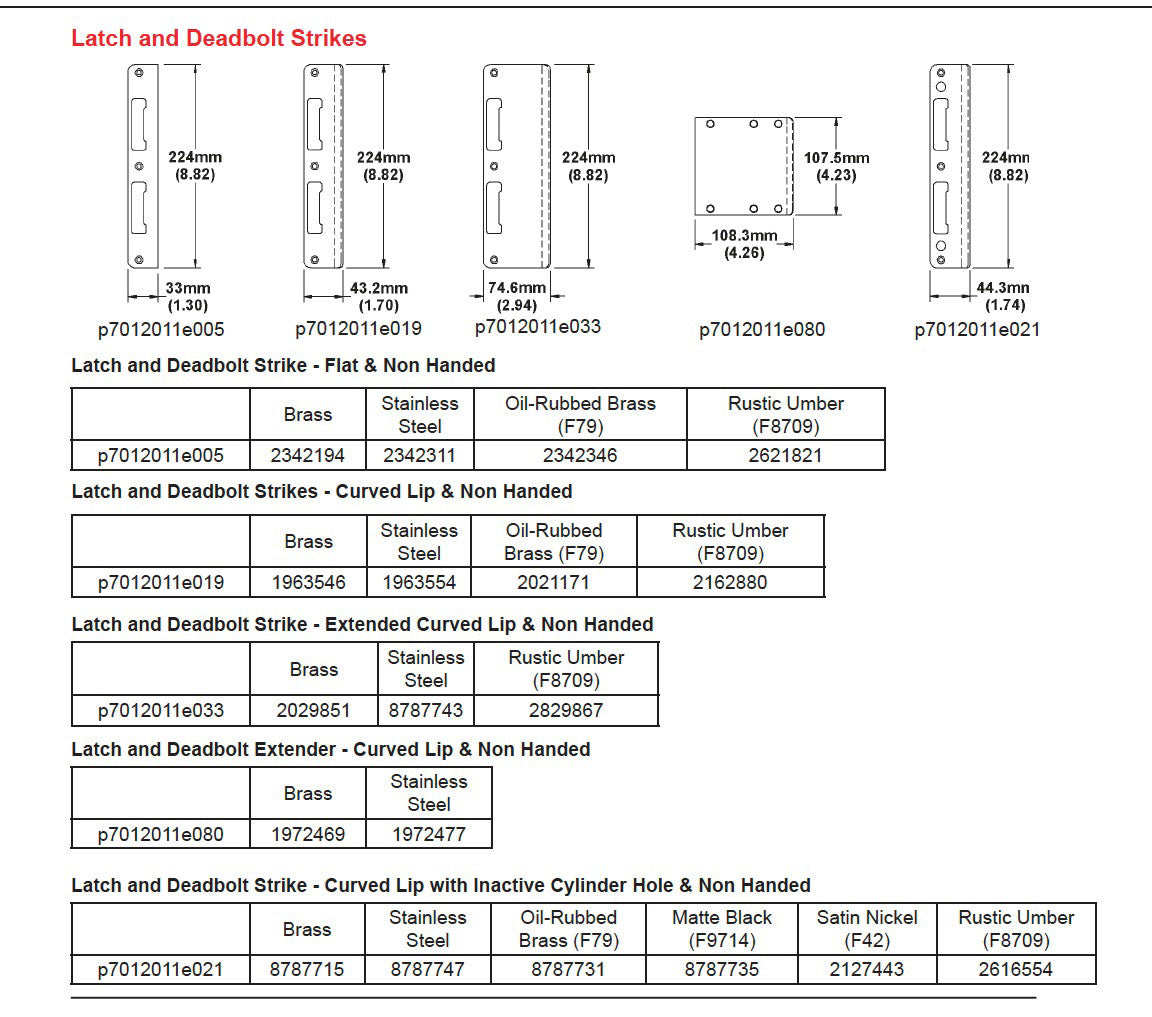 Latch and Deadbolt Strikes

224mm (8.82)
33mm (1.30)
p7012011e005

224mm (8.82)
43.2mm (1.70)
p7012011e019

224mm (8.82)
74.6mm (2.94)
p7012011e033

107.5mm (4.23)
108.3mm (4.26)
p7012011e080

224mn (8.82)
44.3mn (1.74)
p7012011e021

Latch and Deadbolt Strike - Flat & Non Handed

| | Brass | Stainless Steel | Oil-Rubbed Brass (F79) | Rustic Umber (F8709) |
|---|---|---|---|---|
| p7012011e005 | 2342194 | 2342311 | 2342346 | 2621821 |

Latch and Deadbolt Strikes - Curved Lip & Non Handed

| | Brass | Stainless Steel | Oil-Rubbed Brass (F79) | Rustic Umber (F8709) |
|---|---|---|---|---|
| p7012011e019 | 1963546 | 1963554 | 2021171 | 2162880 |

Latch and Deadbolt Strike - Extended Curved Lip & Non Handed

| | Brass | Stainless Steel | Rustic Umber (F8709) |
|---|---|---|---|
| p7012011e033 | 2029851 | 8787743 | 2829867 |

Latch and Deadbolt Extender - Curved Lip & Non Handed

| | Brass | Stainless Steel |
|---|---|---|
| p7012011e080 | 1972469 | 1972477 |

Latch and Deadbolt Strike - Curved Lip with Inactive Cylinder Hole & Non Handed

| | Brass | Stainless Steel | Oil-Rubbed Brass (F79) | Matte Black (F9714) | Satin Nickel (F42) | Rustic Umber (F8709) |
|---|---|---|---|---|---|---|
| p7012011e021 | 8787715 | 8787747 | 8787731 | 8787735 | 2127443 | 2616554 |