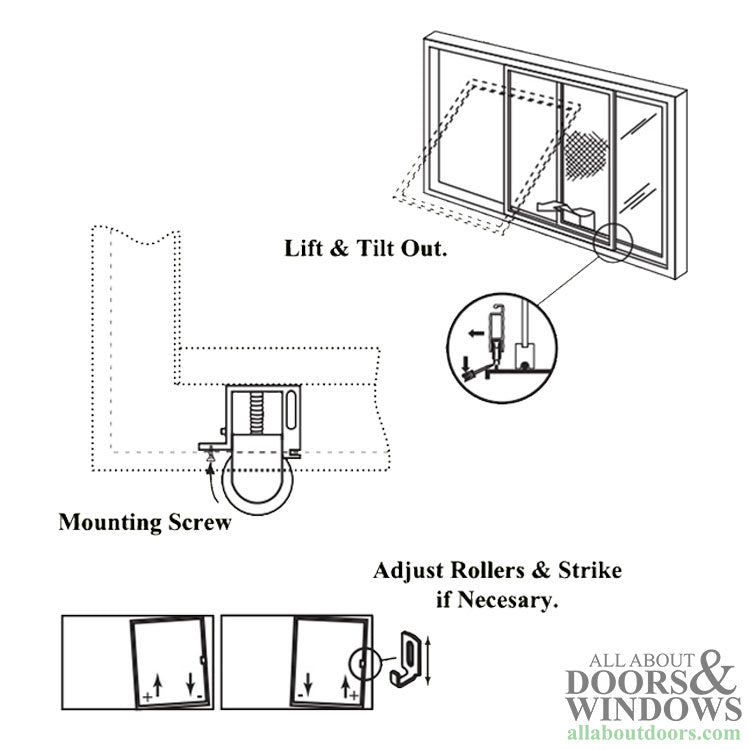 Lift & Tilt Out.

Mounting Screw

Adjust Rollers & Strike if Necesary.

+ -

- +

ALL ABOUT DOORS & WINDOWS
allaboutdoors.com