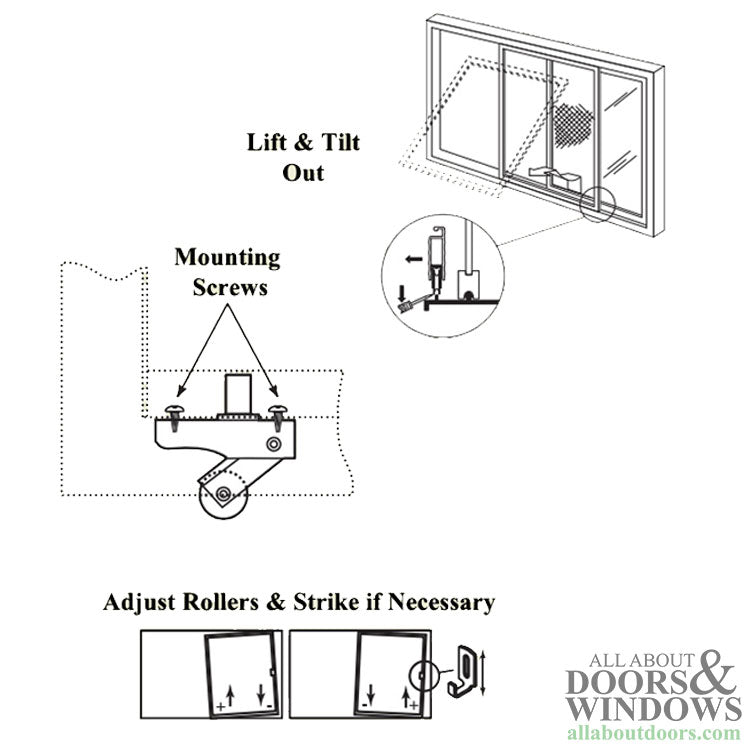 Lift & Tilt Out

Mounting Screws

Adjust Rollers & Strike if Necessary

+ -

- +

ALL ABOUT DOORS & WINDOWS
allaboutdoors.com