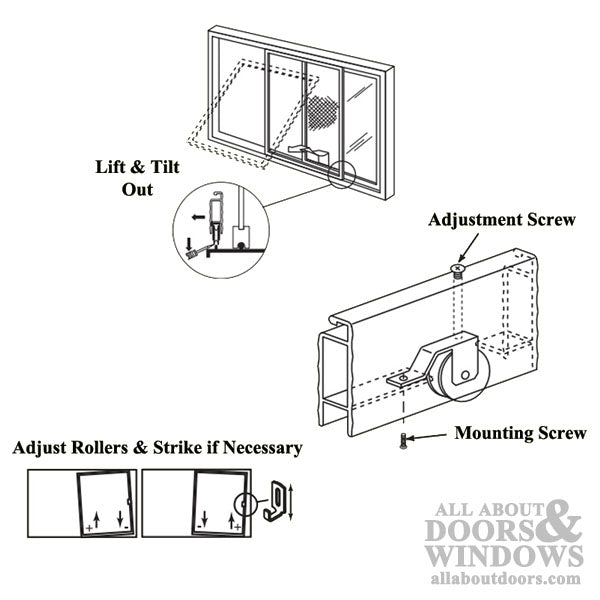 Lift & Tilt Out

Adjustment Screw

Mounting Screw

Adjust Rollers & Strike if Necessary

+ -

- +

ALL ABOUT DOORS & WINDOWS
allaboutdoors.com