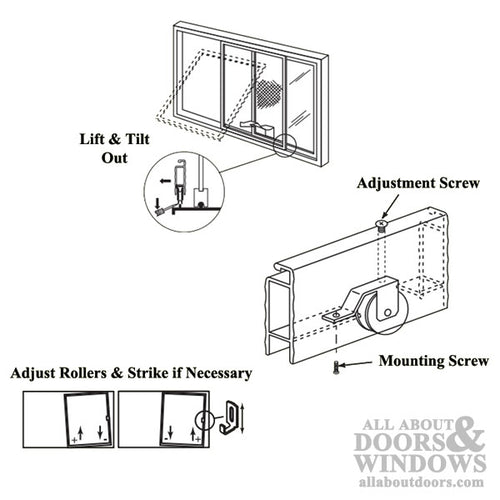 Lift & Tilt Out

Adjustment Screw

Mounting Screw

Adjust Rollers & Strike if Necessary

+ -

- +

ALL ABOUT DOORS & WINDOWS
allaboutdoors.com