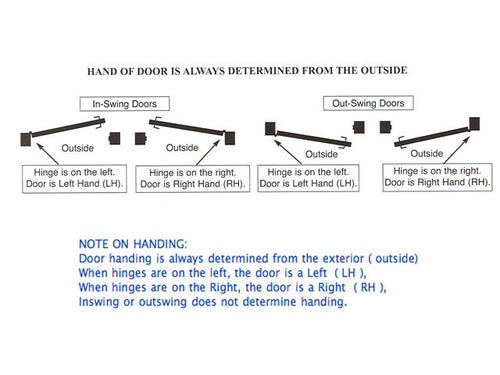 HAND OF DOOR IS ALWAYS DETERMINED FROM THE OUTSIDE

In-Swing Doors

Outside

Hinge is on the left.
Door is Left Hand (LH).

Outside

Hinge is on the right.
Door is Right Hand (RH).

Out-Swing Doors

Outside

Hinge is on the left.
Door is Left Hand (LH).

Outside

Hinge is on the right.
Door is Right Hand (RH).

NOTE ON HANDING:
Door handing is always determined from the exterior ( outside)
When hinges are on the left, the door is a Left ( LH ),
When hinges are on the Right, the door is a Right ( RH ),
Inswing or outswing does not determine handing.