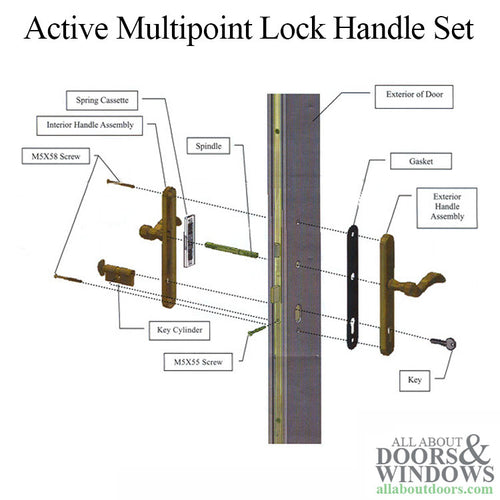 Active Multipoint Lock Handle Set

Spring Cassette

Interior Handle Assembly

M5X58 Screw

Spindle

Exterior of Door

Gasket

Exterior Handle Assembly

Key Cylinder

M5X55 Screw

Key

ALL ABOUT DOORS & WINDOWS
allaboutdoors.com