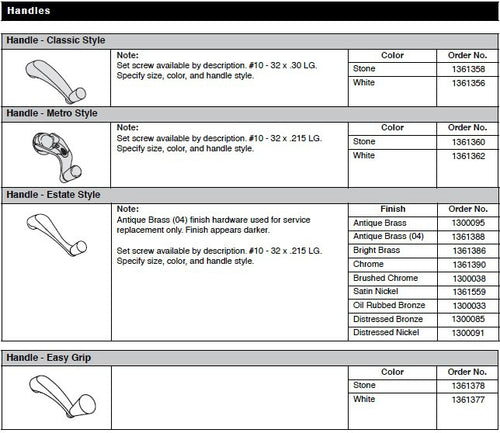 Handles

Handle - Classic Style

Note:
Set screw available by description. #10 - 32 x .30 LG. Specify size, color, and handle style.

| Color | Order No. |
|---|---|
| Stone | 1361358 |
| White | 1361356 |

Handle - Metro Style

Note:
Set screw available by description. #10 - 32 x .215 LG. Specify size, color, and handle style.

| Color | Order No. |
|---|---|
| Stone | 1361360 |
| White | 1361362 |

Handle - Estate Style

Note:
Antique Brass (04) finish hardware used for service replacement only. Finish appears darker.

Set screw available by description. #10 - 32 x .215 LG. Specify size, color, and handle style.

| Finish | Order No. |
|---|---|
| Antique Brass | 1300095 |
| Antique Brass (04) | 1361388 |
| Bright Brass | 1361386 |
| Chrome | 1361390 |
| Brushed Chrome | 1300038 |
| Satin Nickel | 1361559 |
| Oil Rubbed Bronze | 1300033 |
| Distressed Bronze | 1300085 |
| Distressed Nickel | 1300091 |

Handle - Easy Grip

| Color | Order No. |
|---|---|
| Stone | 1361378 |
| White | 1361377 |